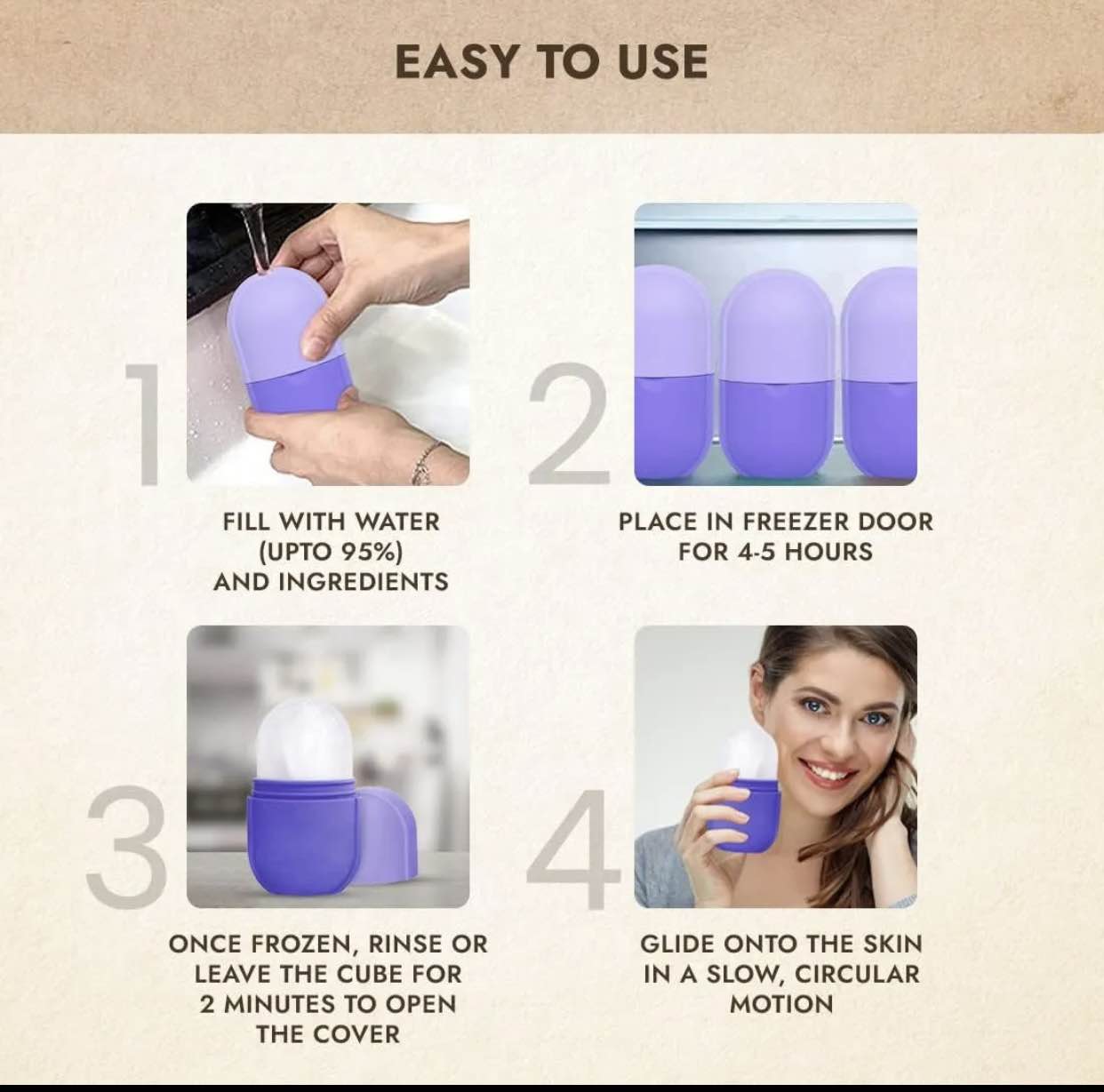 EASY TO USE

1

FILL WITH WATER (UPTO 95%) AND INGREDIENTS

2

PLACE IN FREEZER DOOR FOR 4-5 HOURS

3

ONCE FROZEN, RINSE OR LEAVE THE CUBE FOR 2 MINUTES TO OPEN THE COVER

4

GLIDE ONTO THE SKIN IN A SLOW, CIRCULAR MOTION