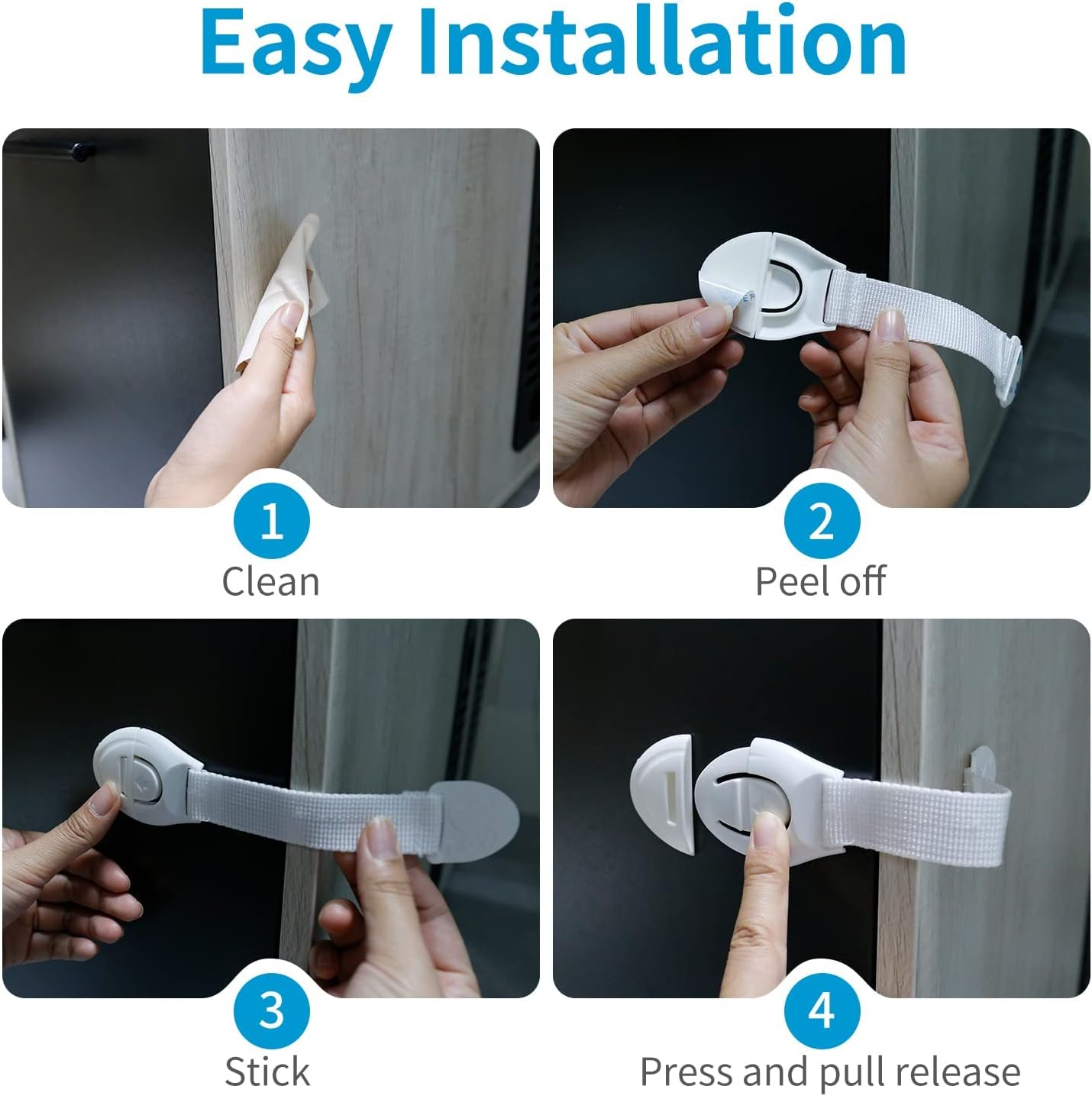 Easy Installation

1
Clean

2
Peel off

3
Stick

4
Press and pull release