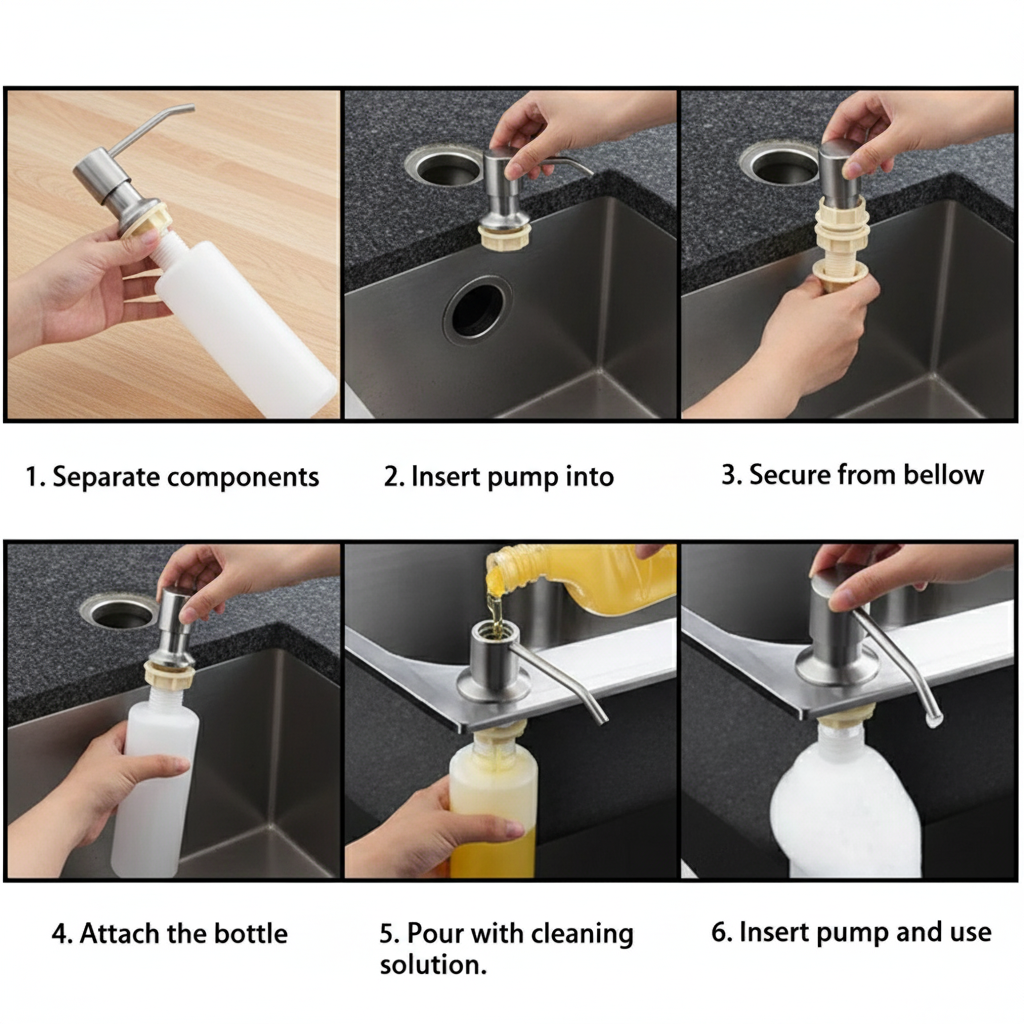 1. Separate components

2. Insert pump into

3. Secure from bellow

4. Attach the bottle

5. Pour with cleaning solution.

6. Insert pump and use