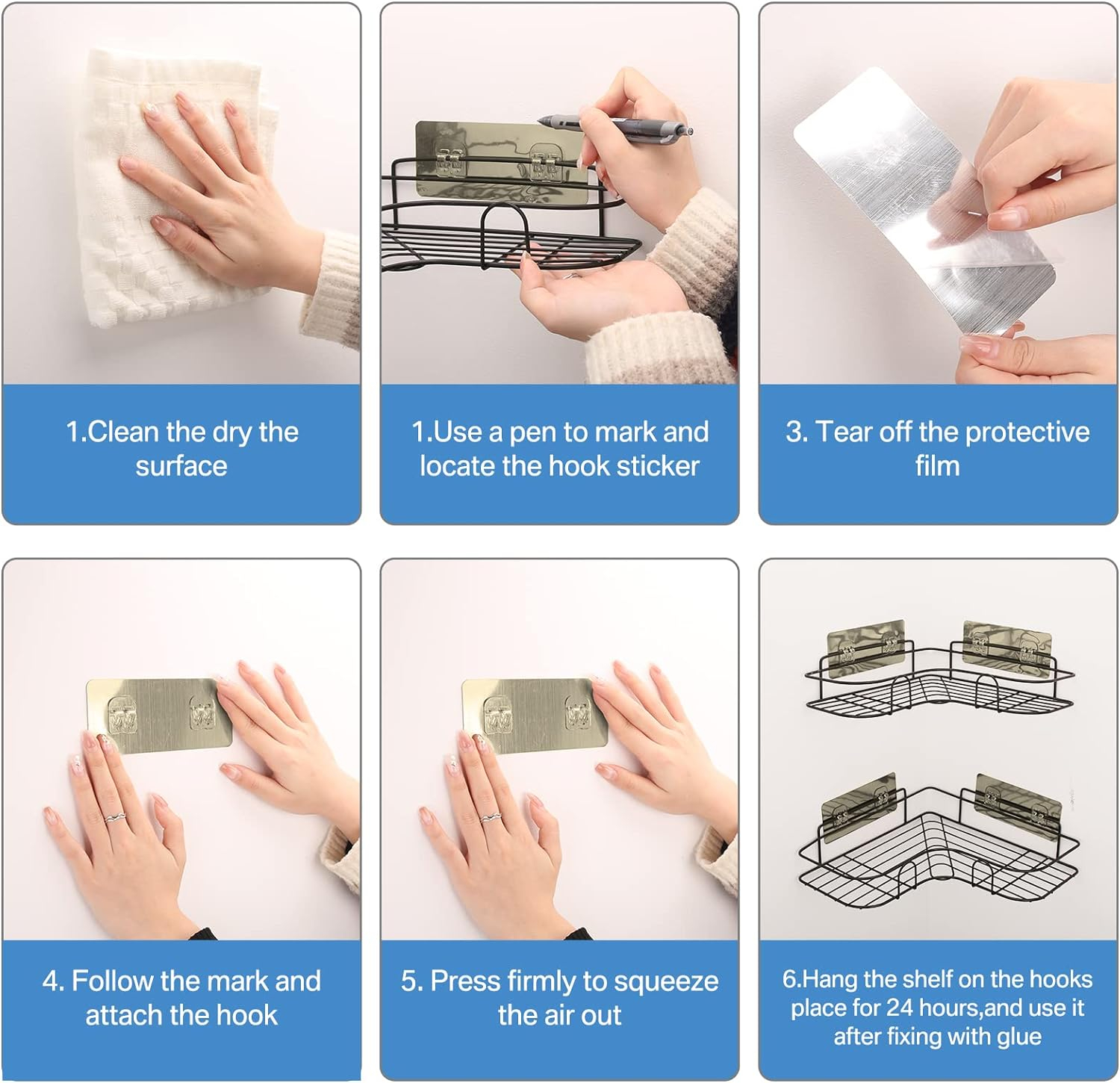 1.Clean the dry the surface

1.Use a pen to mark and locate the hook sticker

3. Tear off the protective film

4. Follow the mark and attach the hook

5. Press firmly to squeeze the air out

6.Hang the shelf on the hooks place for 24 hours,and use it after fixing with glue