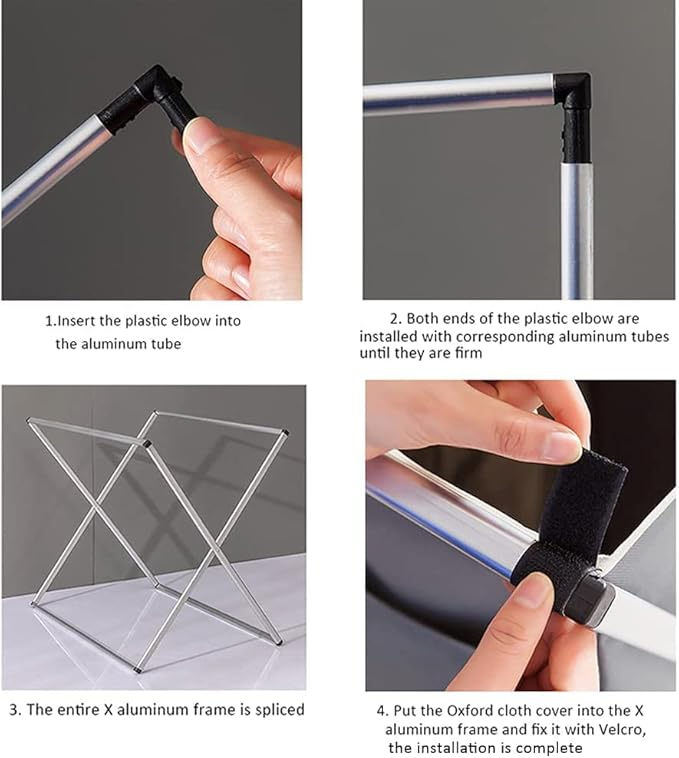 1.Insert the plastic elbow into the aluminum tube

2. Both ends of the plastic elbow are installed with corresponding aluminum tubes until they are firm

3. The entire X aluminum frame is spliced

4. Put the Oxford cloth cover into the X aluminum frame and fix it with Velcro, the installation is complete