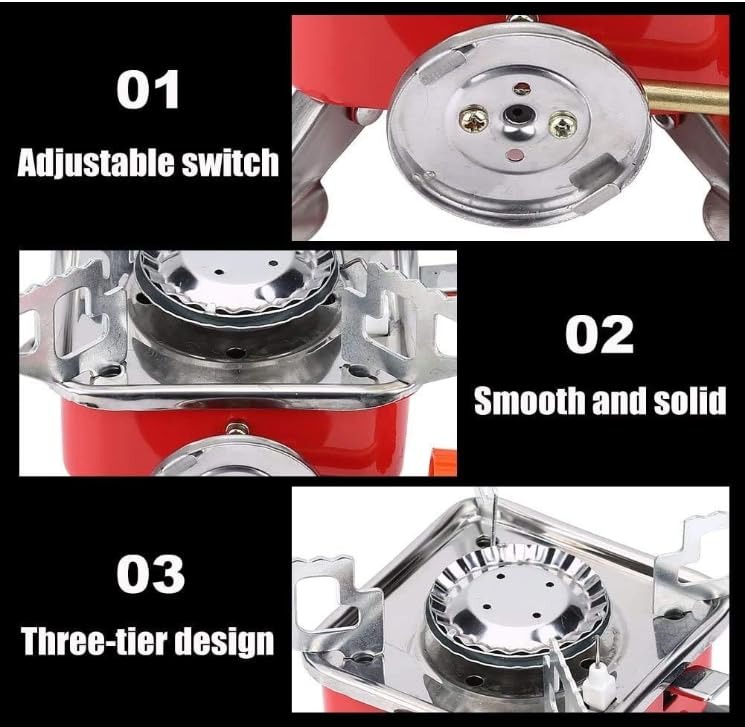 01
Adjustable switch

02
Smooth and solid

03
Three-tier design