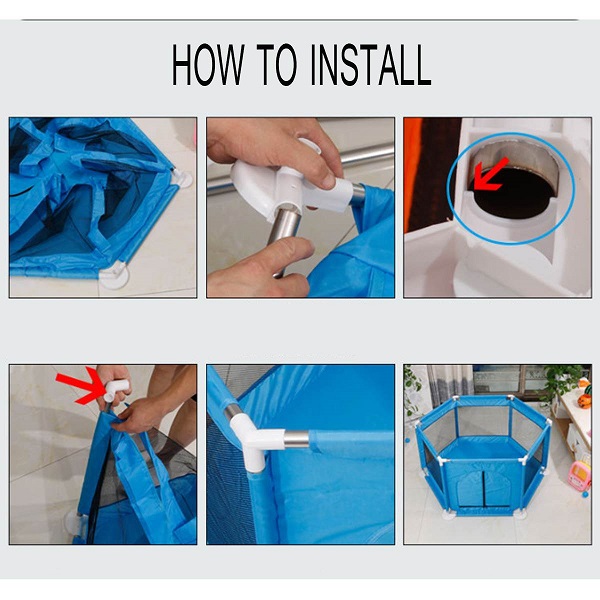 HOW TO INSTALL