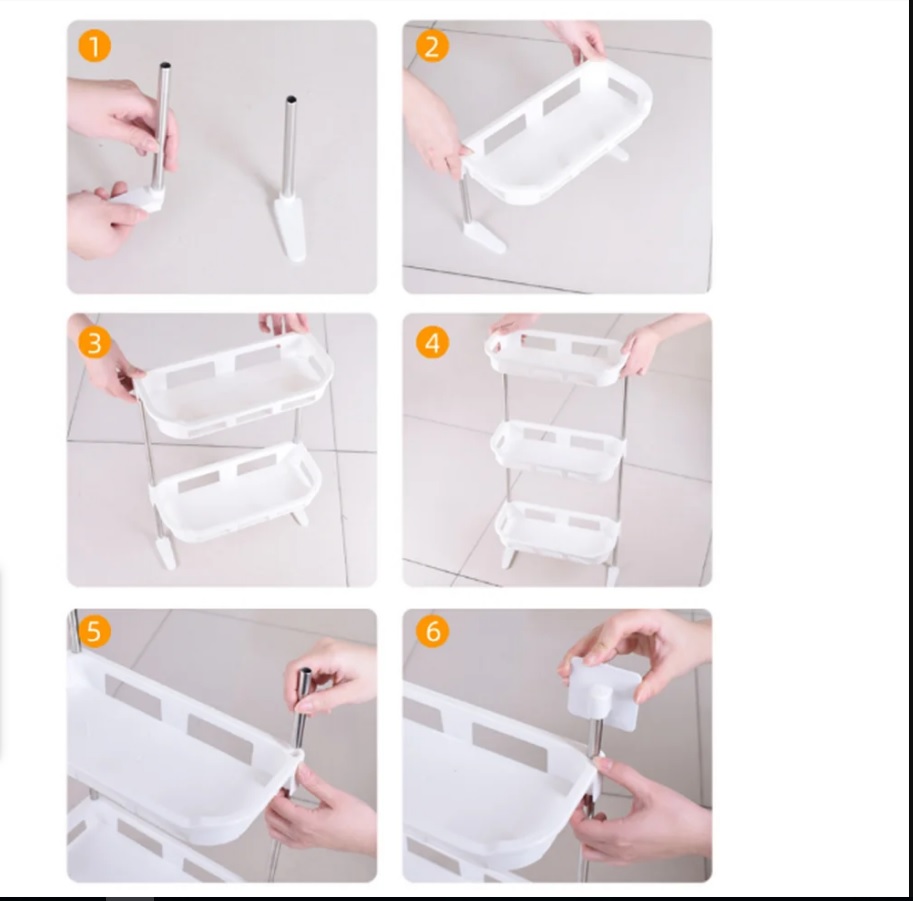 1

2

3

4

5

6