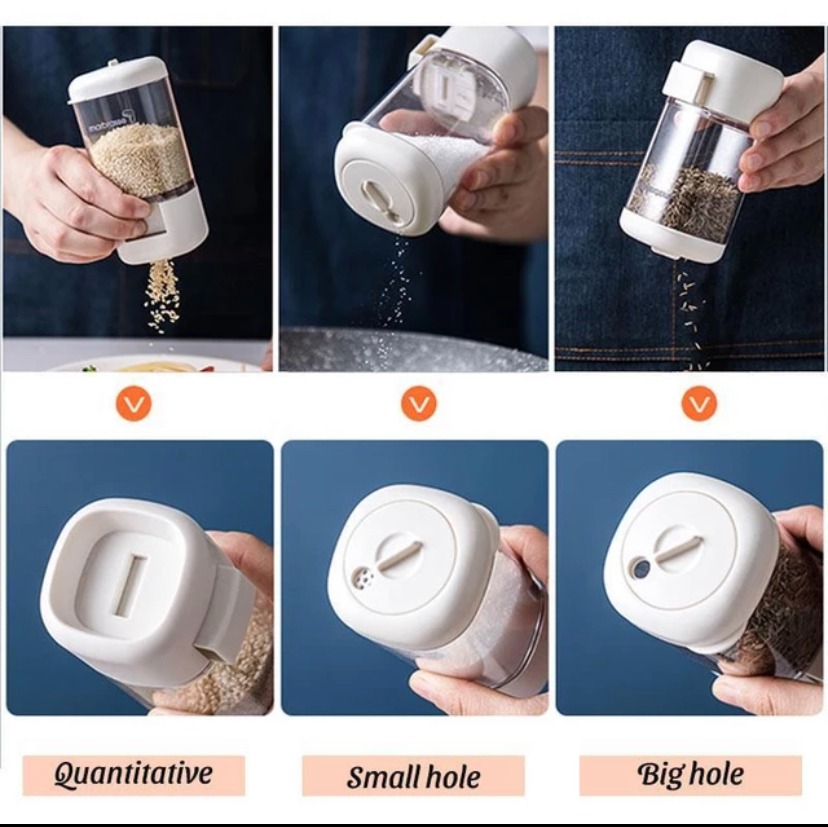 Quantitative

Small hole

Big hole