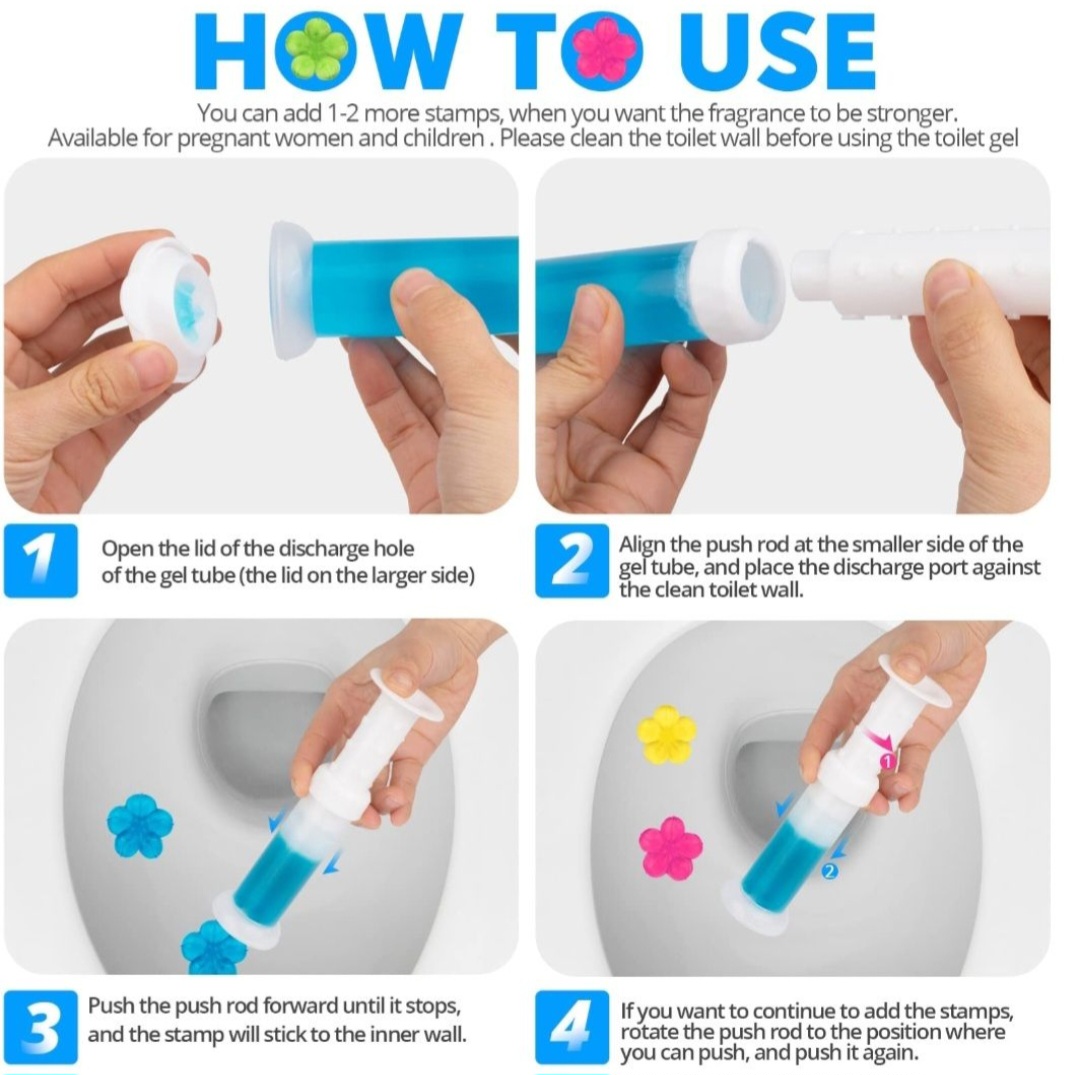 HOW TO USE

You can add 1-2 more stamps, when you want the fragrance to be stronger. Available for pregnant women and children . Please clean the toilet wall before using the toilet gel

1 Open the lid of the discharge hole of the gel tube (the lid on the larger side)

2 Align the push rod at the smaller side of the gel tube, and place the discharge port against the clean toilet wall.

1

2

3 Push the push rod forward until it stops, and the stamp will stick to the inner wall.

4 If you want to continue to add the stamps, rotate the push rod to the position where you can push, and push it again.