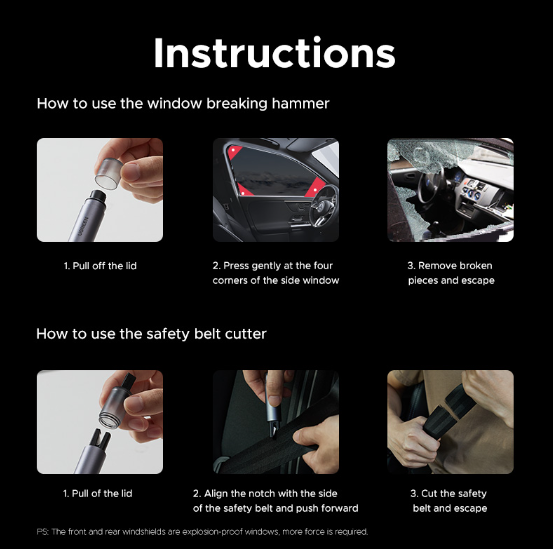 Instructions

How to use the window breaking hammer

UGREEN

1. Pull off the lid

2. Press gently at the four corners of the side window

3. Remove broken pieces and escape

How to use the safety belt cutter

1. Pull of the lid

2. Align the notch with the side of the safety belt and push forward

3. Cut the safety belt and escape

PS: The front and rear windshields are explosion-proof windows, more force is required.