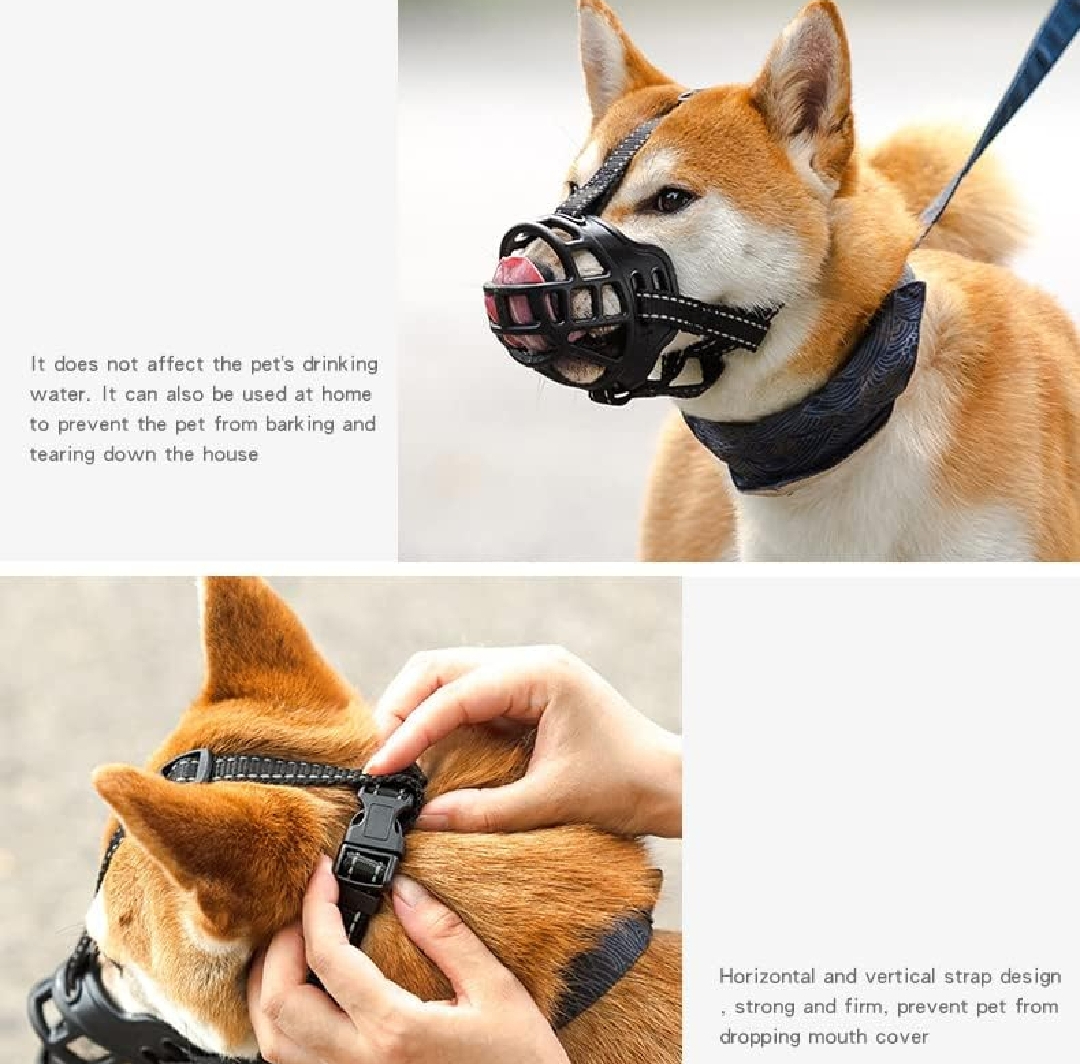 It does not affect the pet's drinking water. It can also be used at home to prevent the pet from barking and tearing down the house

Horizontal and vertical strap design , strong and firm, prevent pet from dropping mouth cover