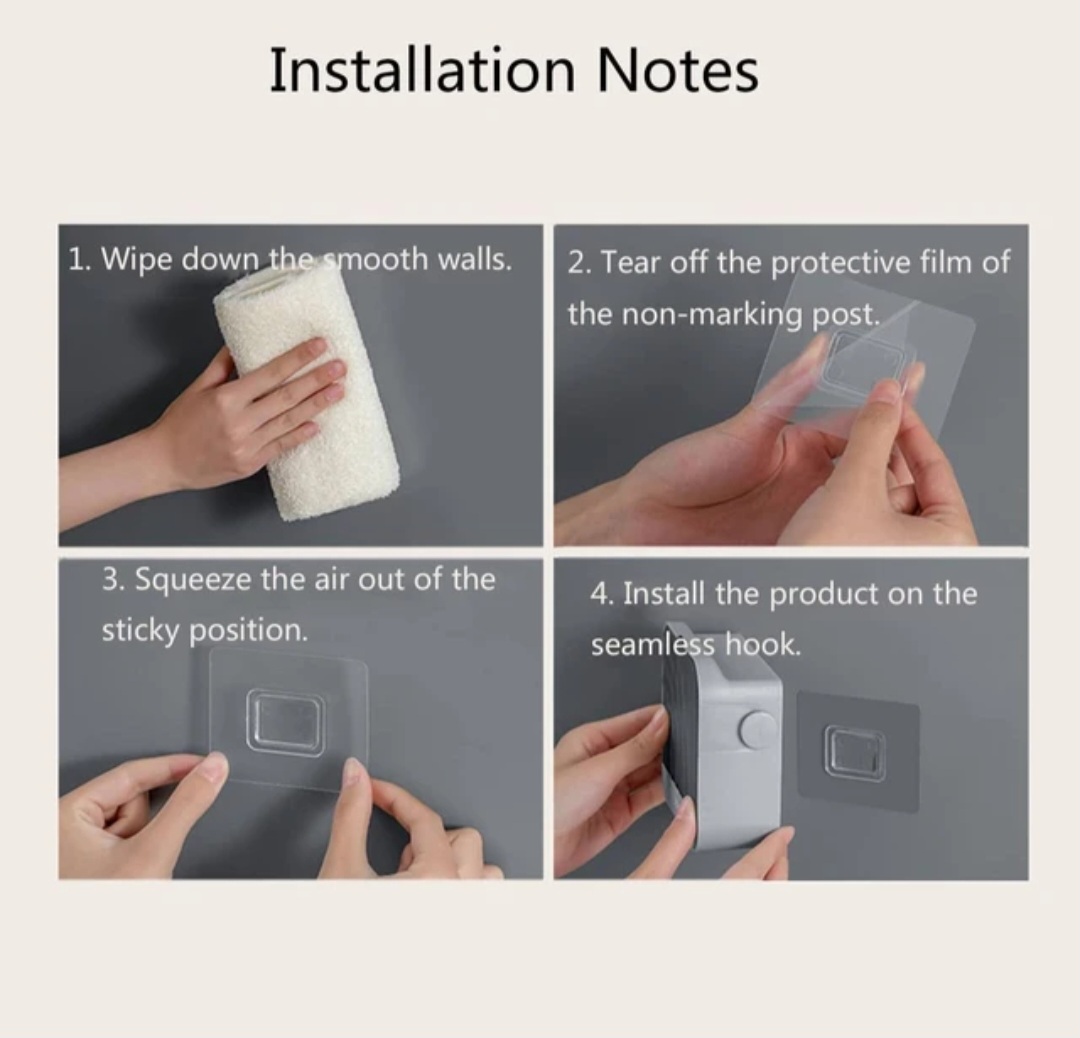 Installation Notes

1. Wipe down the smooth walls.

2. Tear off the protective film of the non-marking post.

3. Squeeze the air out of the sticky position.

4. Install the product on the seamless hook.