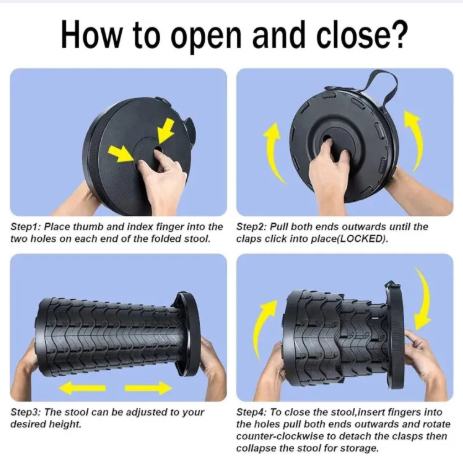 How to open and close?

Step1: Place thumb and index finger into the two holes on each end of the folded stool.

Step2: Pull both ends outwards until the claps click into place(LOCKED).

Step3: The stool can be adjusted to your desired height.

Step4: To close the stool,insert fingers into the holes pull both ends outwards and rotate counter-clockwise to detach the clasps then collapse the stool for storage.