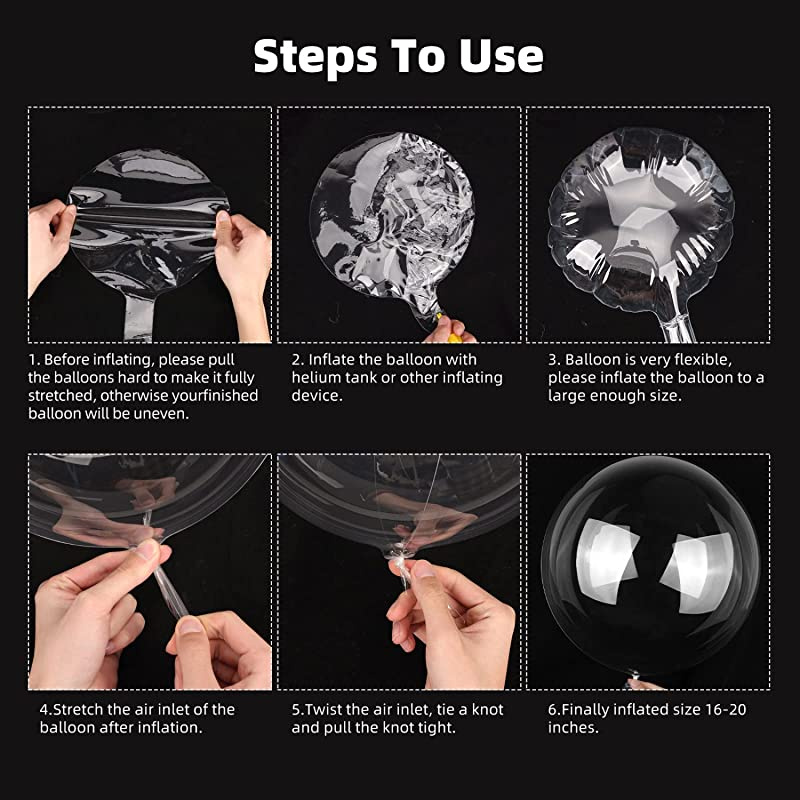 Steps To Use

1. Before inflating, please pull the balloons hard to make it fully stretched, otherwise yourfinished balloon will be uneven.

2. Inflate the balloon with helium tank or other inflating device.

3. Balloon is very flexible, please inflate the balloon to a large enough size.

4.Stretch the air inlet of the balloon after inflation.

5.Twist the air inlet, tie a knot and pull the knot tight.

6.Finally inflated size 16-20 inches.