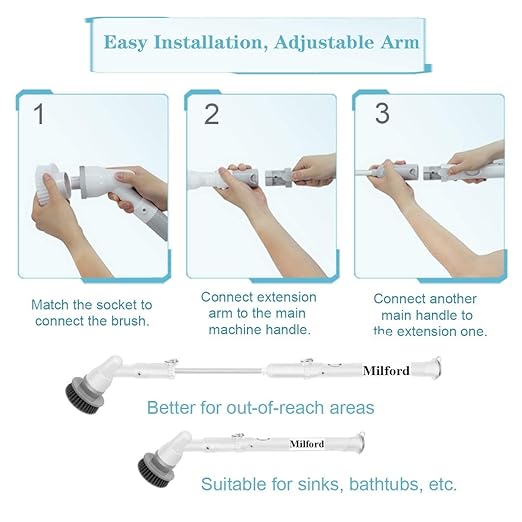 Easy Installation, Adjustable Arm

1

2

3

Match the socket to connect the brush.

Connect extension arm to the main machine handle.

Connect another main handle to the extension one.

Milford

Better for out-of-reach areas

Milford

Suitable for sinks, bathtubs, etc.