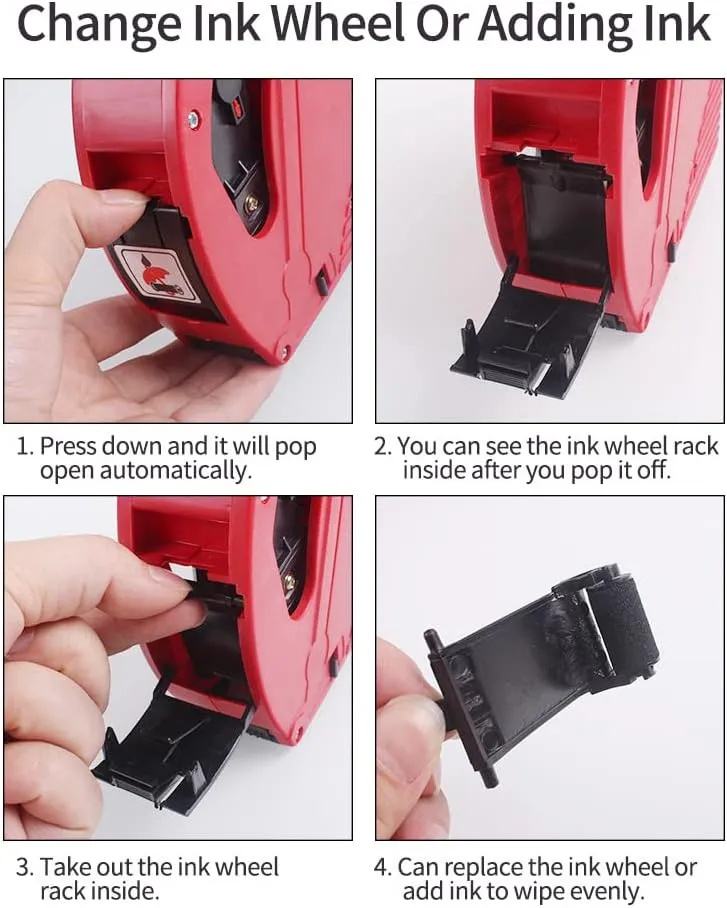 Change Ink Wheel Or Adding Ink

1. Press down and it will pop open automatically.

2. You can see the ink wheel rack inside after you pop it off.

3. Take out the ink wheel rack inside.

4. Can replace the ink wheel or add ink to wipe evenly.