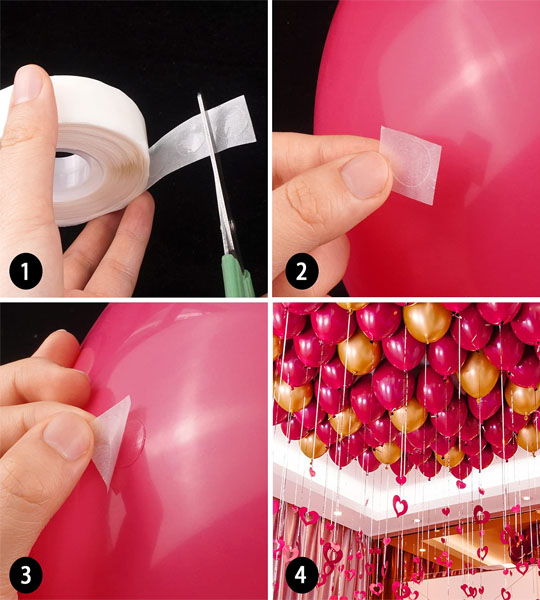 1

2

3

4