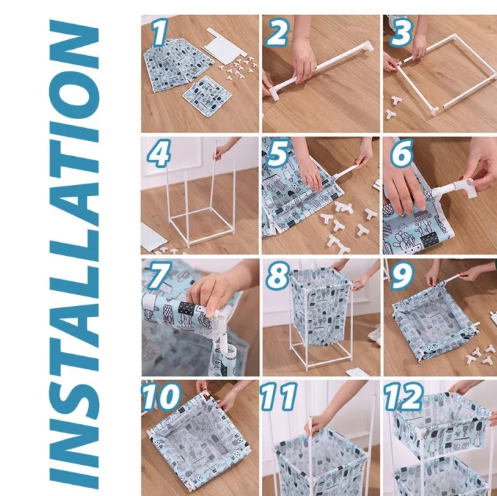 INSTALLATION

1

2

3

4

5

6

7

8

9

10

11

12