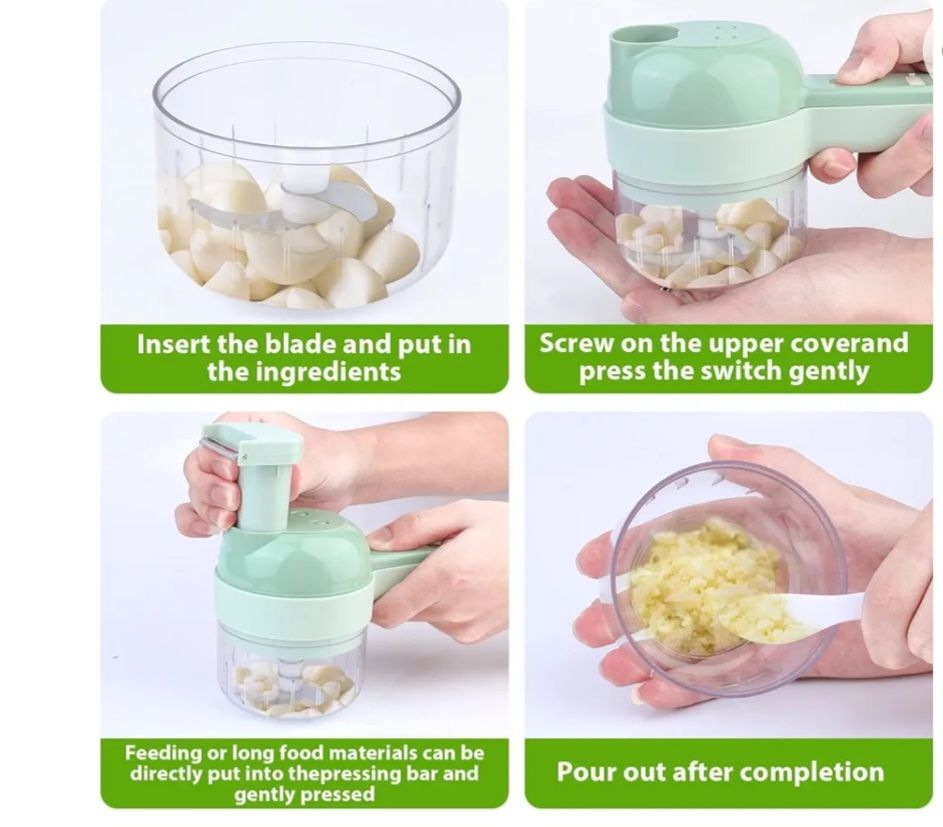 Insert the blade and put in the ingredients

Screw on the upper coverand press the switch gently

Feeding or long food materials can be directly put into thepressing bar and gently pressed

Pour out after completion